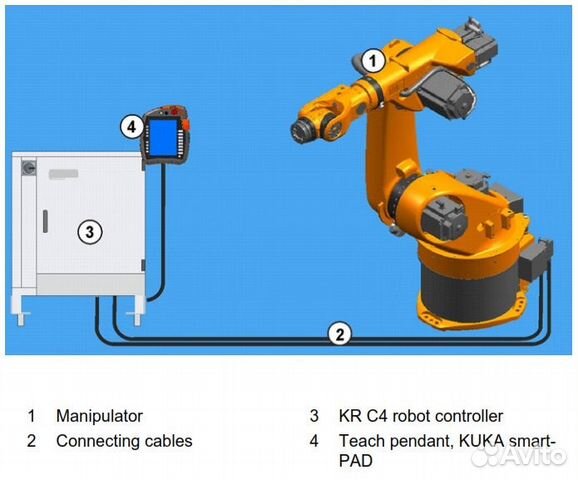 1

4

3

2

1 Manipulator
2 Connecting cables

3 KR C4 robot controller
4 Teach pendant, KUKA smartPAD

Avito